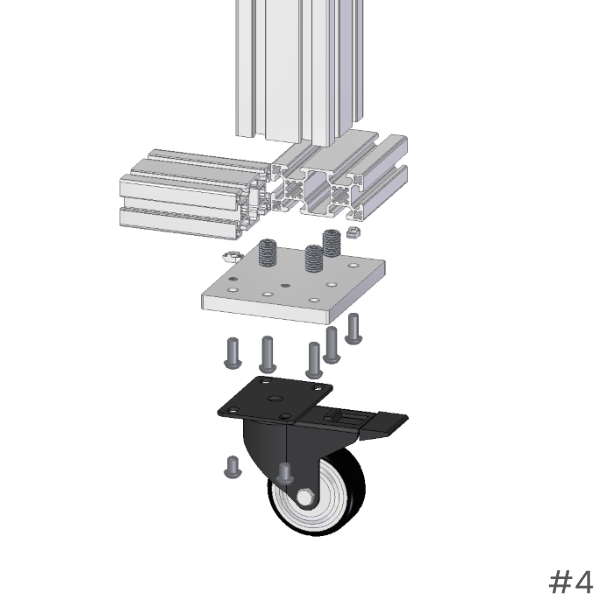 #4